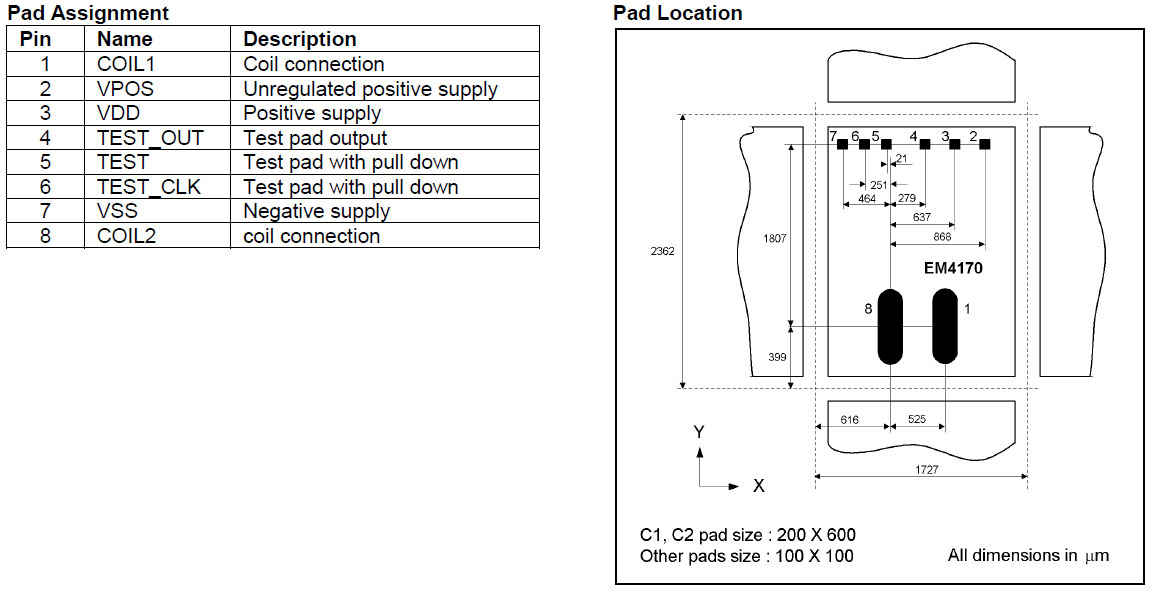 Pad Assignment

| Pin | Name | Description |
|---|---|---|
| 1 | COIL1 | Coil connection |
| 2 | VPOS | Unregulated positive supply |
| 3 | VDD | Positive supply |
| 4 | TEST_OUT | Test pad output |
| 5 | TEST | Test pad with pull down |
| 6 | TEST_CLK | Test pad with pull down |
| 7 | VSS | Negative supply |
| 8 | COIL2 | coil connection |

Pad Location

7 6 5 4 3 2

21

251

464 279

637

868

2362

1807

EM4170

8 1

399

616 525

1727

Y

X

C1, C2 pad size : 200 X 600
Other pads size : 100 X 100

All dimensions in $\mu$m